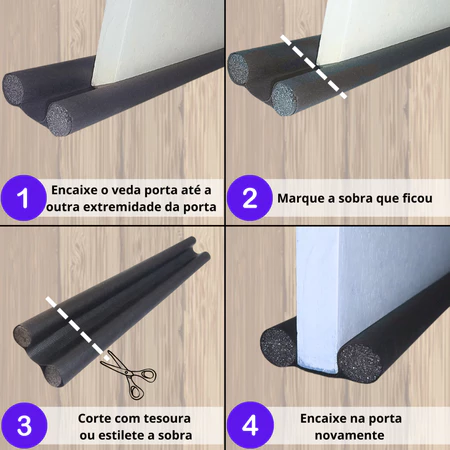 1 Encaixe o veda porta até a outra extremidade da porta

2 Marque a sobra que ficou

3 Corte com tesoura ou estilete a sobra

4 Encaixe na porta novamente