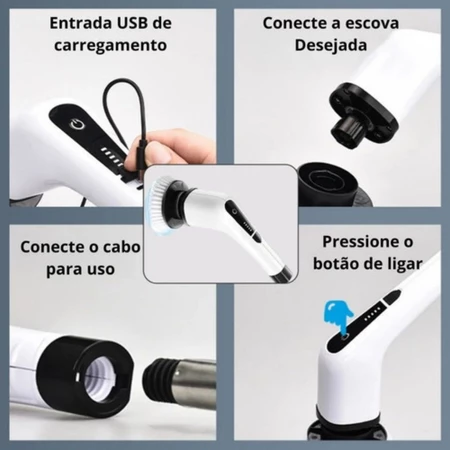 Entrada USB de carregamento

Conecte a escova Desejada

Conecte o cabo para uso

Pressione o botão de ligar