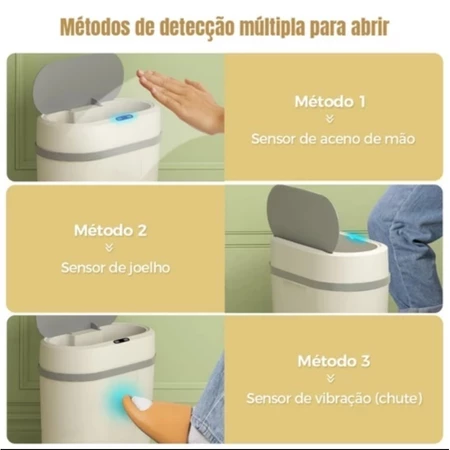 Métodos de detecção múltipla para abrir

Método 1

Sensor de aceno de mão

Método 2

Sensor de joelho

Método 3

Sensor de vibração (chute)